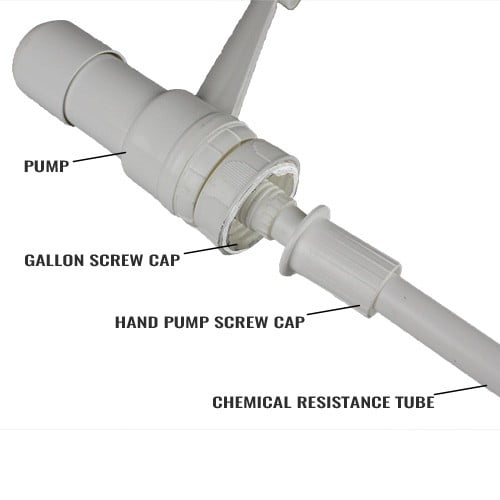 PUMP

GALLON SCREW CAP

HAND PUMP SCREW CAP

CHEMICAL RESISTANCE TUBE